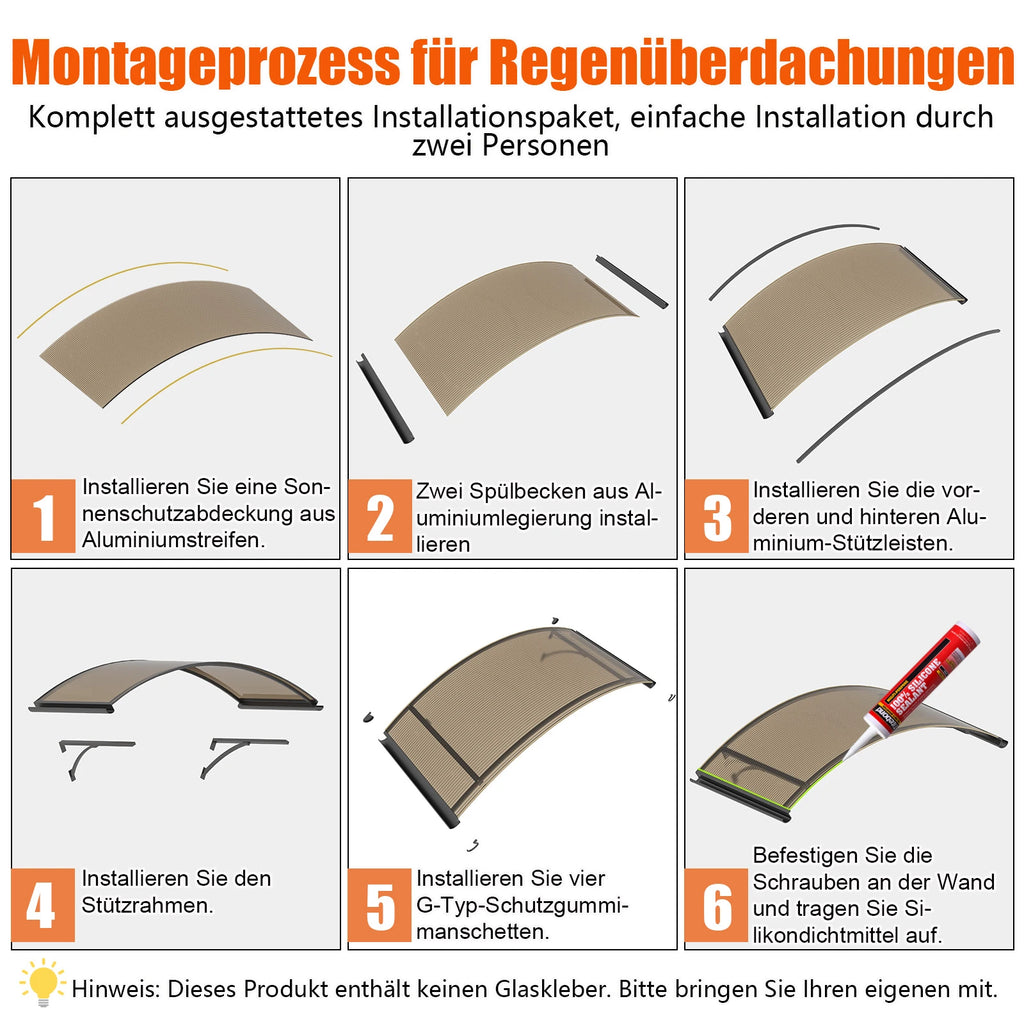 Montageprozess für Regenüberdachungen

Komplett ausgestattetes Installationspaket, einfache Installation durch zwei Personen

1 Installieren Sie eine Sonnenschutzabdeckung aus Aluminiumstreifen.

2 Zwei Spülbecken aus Aluminiumlegierung installieren

3 Installieren Sie die vorderen und hinteren Aluminium-Stützleisten.

4 Installieren Sie den Stützrahmen.

5 Installieren Sie vier G-Typ-Schutzgummimanschetten.

100% SILICONE SEALANT

6 Befestigen Sie die Schrauben an der Wand und tragen Sie Silikondichtmittel auf.

Hinweis: Dieses Produkt enthält keinen Glaskleber. Bitte bringen Sie Ihren eigenen mit.