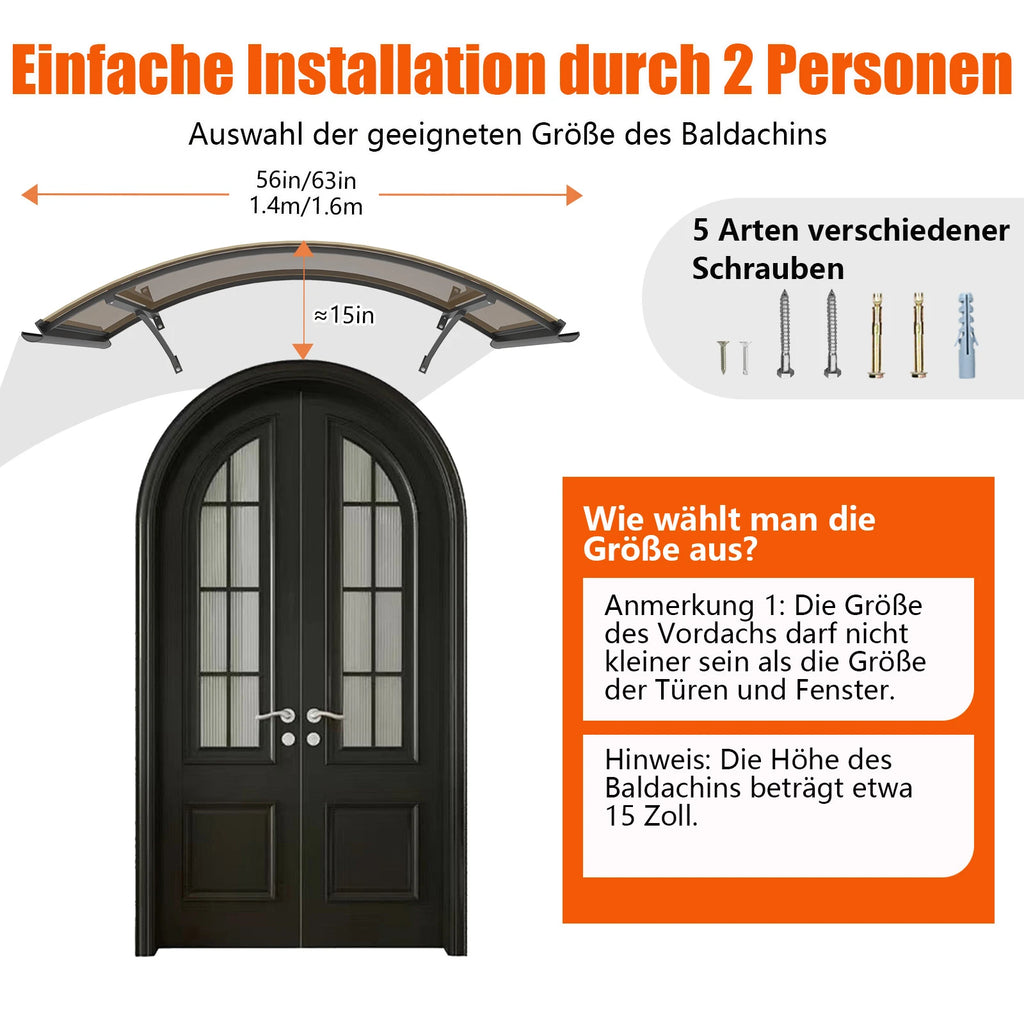 Einfache Installation durch 2 Personen

Auswahl der geeigneten Größe des Baldachins

56in/63in
1.4m/1.6m

≈15in

5 Arten verschiedener Schrauben

Wie wählt man die Größe aus?

Anmerkung 1: Die Größe des Vordachs darf nicht kleiner sein als die Größe der Türen und Fenster.

Hinweis: Die Höhe des Baldachins beträgt etwa 15 Zoll.