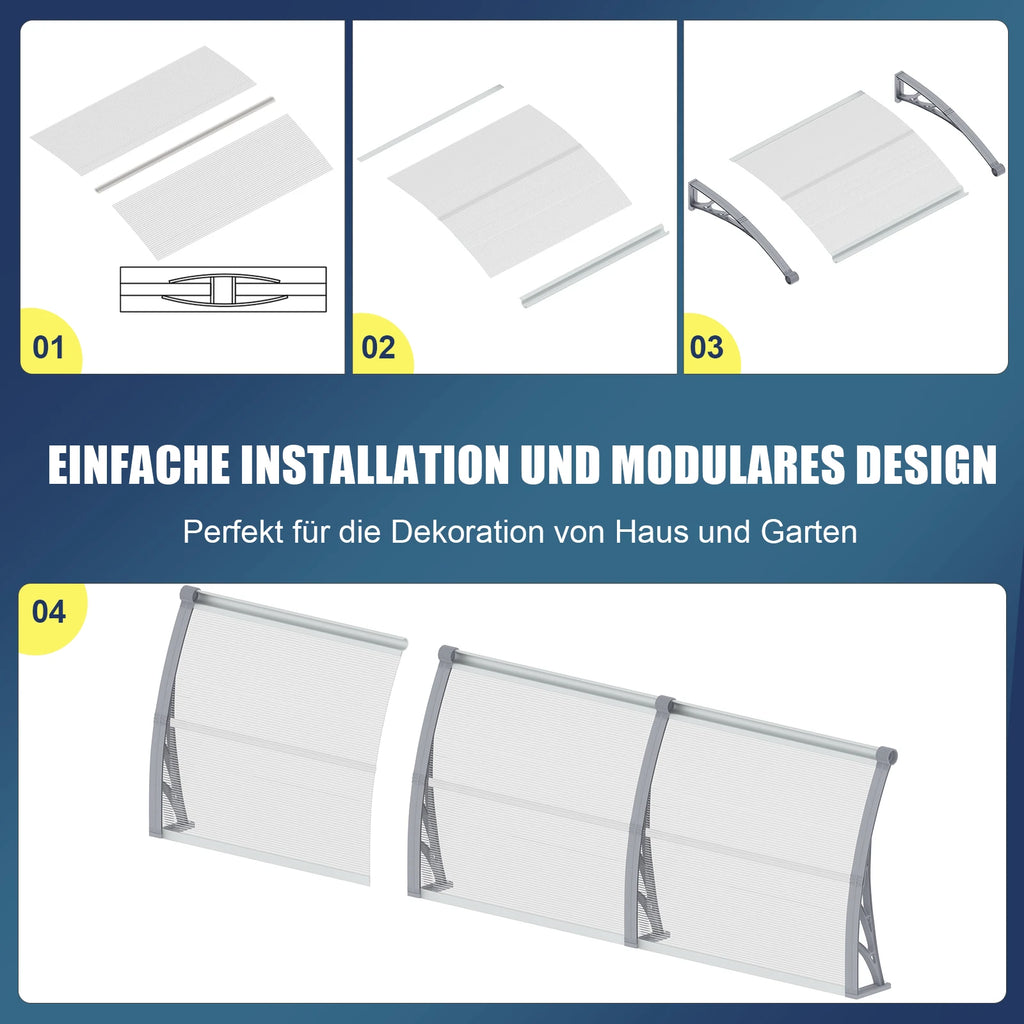 01

02

03

EINFACHE INSTALLATION UND MODULARES DESIGN

Perfekt für die Dekoration von Haus und Garten

04