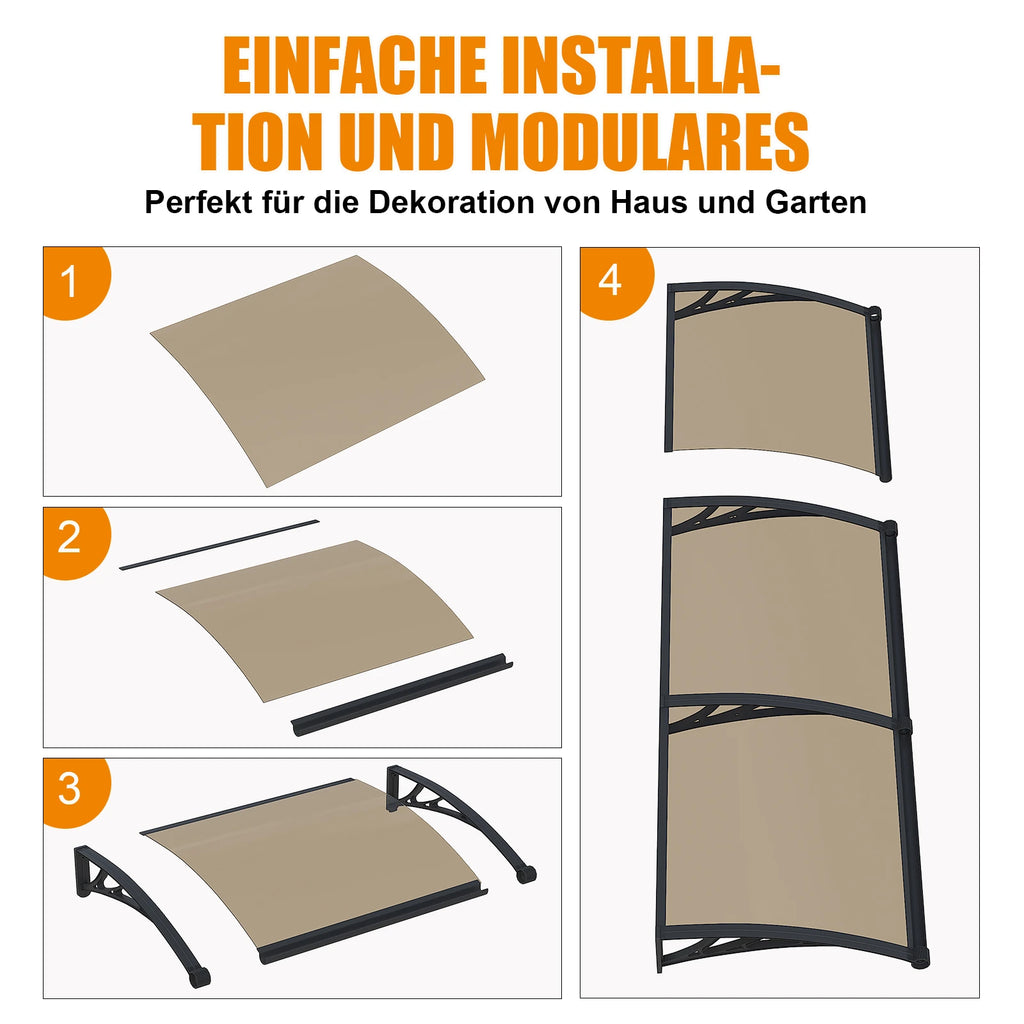 EINFACHE INSTALLATION UND MODULARES

Perfekt für die Dekoration von Haus und Garten

1

2

3

4