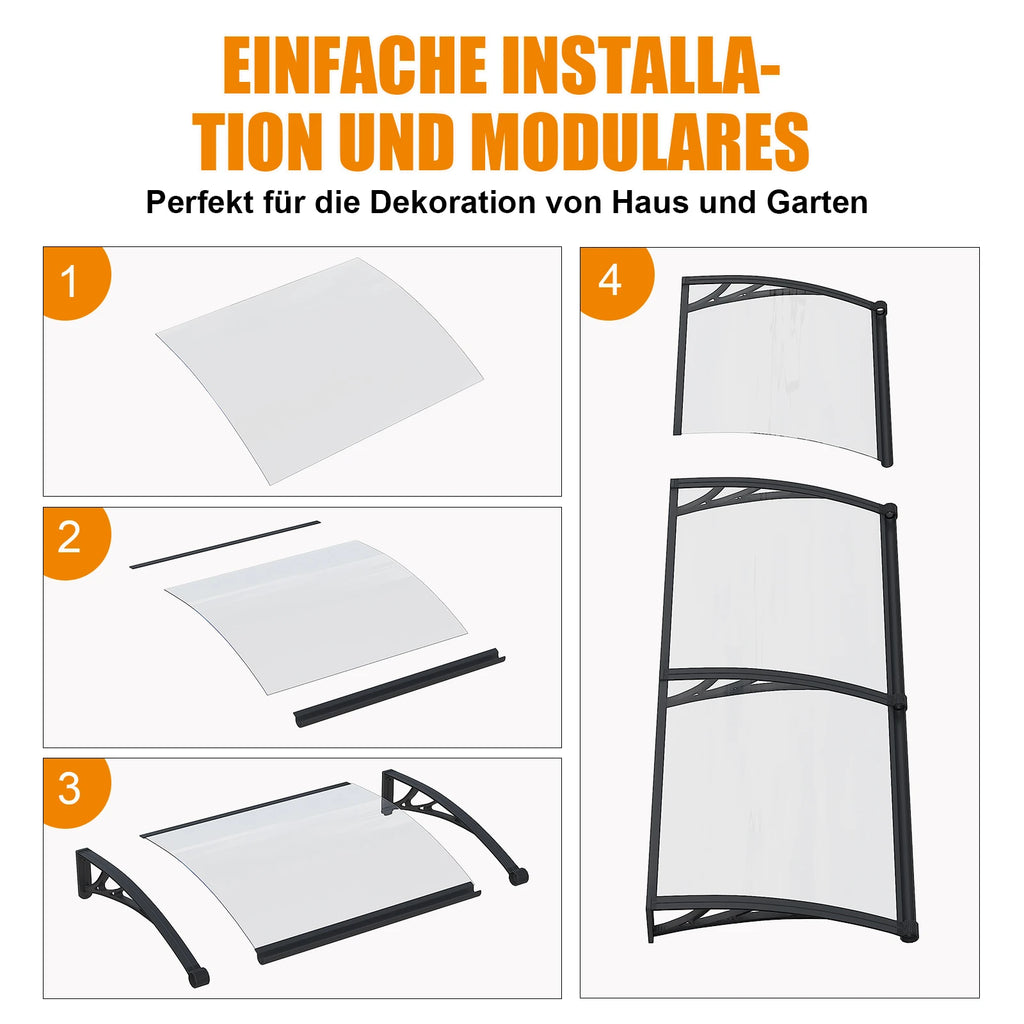 EINFACHE INSTALLATION UND MODULARES

Perfekt für die Dekoration von Haus und Garten

1

2

3

4